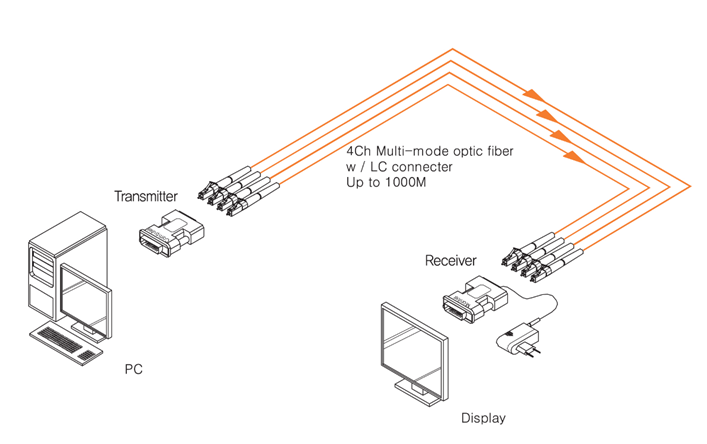 4Ch Multi-mode optic fiber
w / LC connecter
Up to 1000M

Transmitter

Receiver

PC

Display